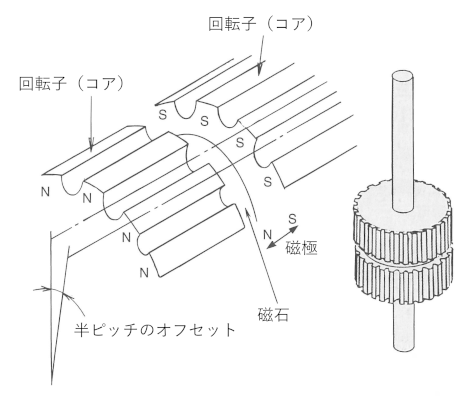 回転子（コア）

回転子（コア）

S
S
S
S

N
N
N
N

N
S
磁極

磁石

半ピッチのオフセット